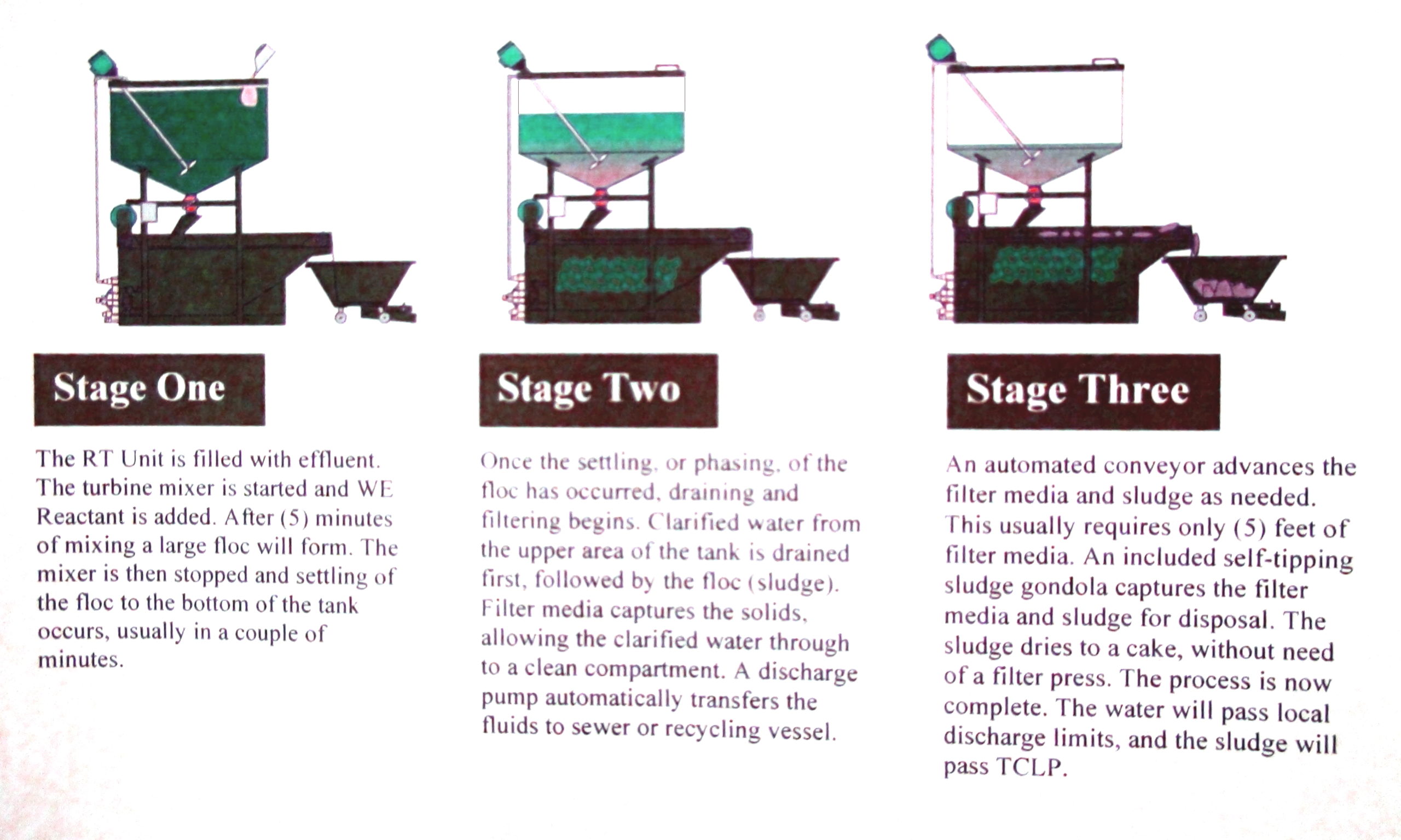 Stage One

The RT Unit is filled with effluent. The turbine mixer is started and WE Reactant is added. After (5) minutes of mixing a large floc will form. The mixer is then stopped and settling of the floc to the bottom of the tank occurs, usually in a couple of minutes.

Stage Two

Once the settling, or phasing, of the floc has occurred, draining and filtering begins. Clarified water from the upper area of the tank is drained first, followed by the floc (sludge). Filter media captures the solids, allowing the clarified water through to a clean compartment. A discharge pump automatically transfers the fluids to sewer or recycling vessel.

Stage Three

An automated conveyor advances the filter media and sludge as needed. This usually requires only (5) feet of filter media. An included self-tipping sludge gondola captures the filter media and sludge for disposal. The sludge dries to a cake, without need of a filter press. The process is now complete. The water will pass local discharge limits, and the sludge will pass TCLP.